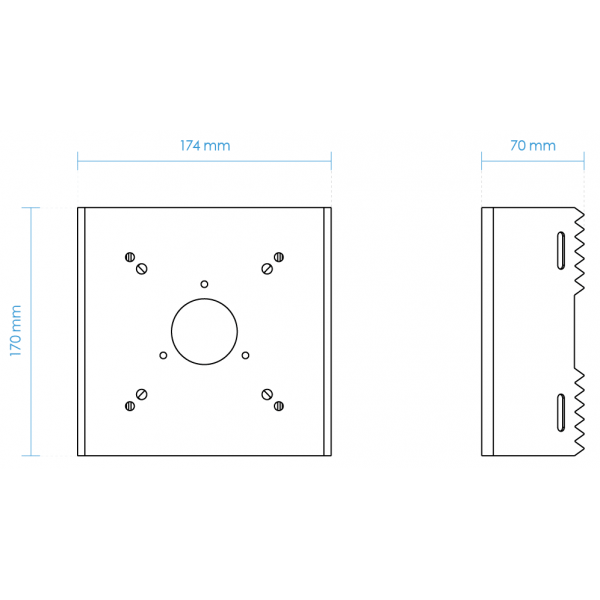 174 mm

70 mm

170 mm